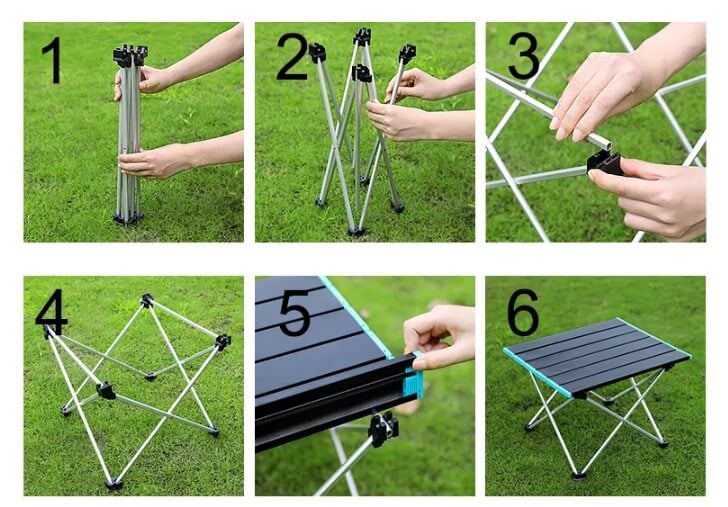 1

2

3

4

5

6